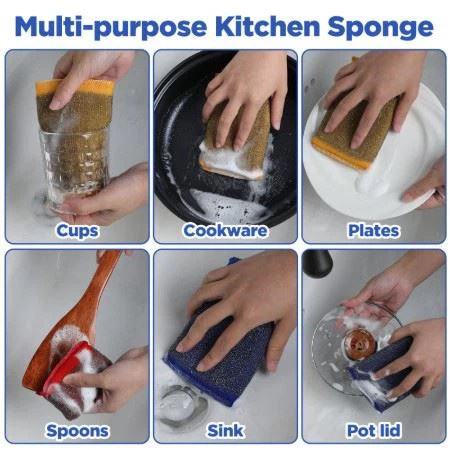 Multi-purpose Kitchen Sponge

Cups

Cookware

Plates

Spoons

Sink

Pot lid